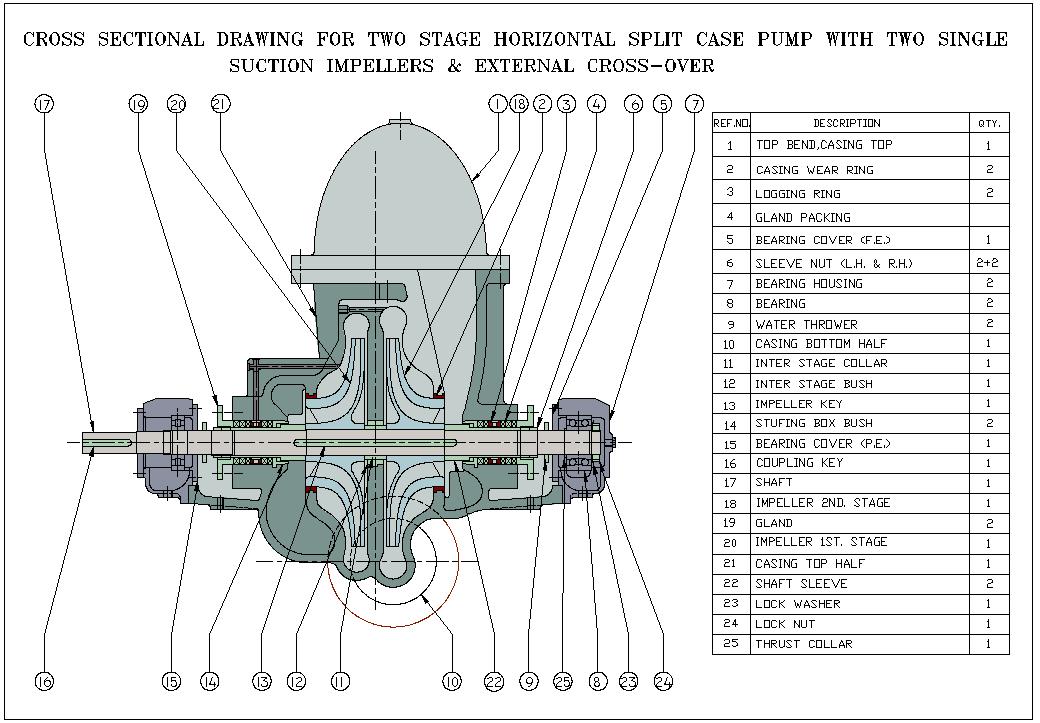 CROSS SECTIONAL DRAWING FOR TWO STAGE HORIZONTAL SPLIT CASE PUMP WITH TWO SINGLE SUCTION IMPELLERS & EXTERNAL CROSS-OVER

17 19 20 21 1 18 2 3 4 6 5 7

16 15 14 13 12 11 10 22 9 25 8 23 24

| REF.NO. | DESCRIPTION | QTY. |
|---|---|---|
| 1 | TOP BEND,CASING TOP | 1 |
| 2 | CASING WEAR RING | 2 |
| 3 | LOGGING RING | 2 |
| 4 | GLAND PACKING | |
| 5 | BEARING COVER (F.E.) | 1 |
| 6 | SLEEVE NUT (L.H. & R.H.) | 2+2 |
| 7 | BEARING HOUSING | 2 |
| 8 | BEARING | 2 |
| 9 | WATER THROWER | 2 |
| 10 | CASING BOTTOM HALF | 1 |
| 11 | INTER STAGE COLLAR | 1 |
| 12 | INTER STAGE BUSH | 1 |
| 13 | IMPELLER KEY | 1 |
| 14 | STUFING BOX BUSH | 2 |
| 15 | BEARING COVER (P.E.) | 1 |
| 16 | COUPLING KEY | 1 |
| 17 | SHAFT | 1 |
| 18 | IMPELLER 2ND. STAGE | 1 |
| 19 | GLAND | 2 |
| 20 | IMPELLER 1ST. STAGE | 1 |
| 21 | CASING TOP HALF | 1 |
| 22 | SHAFT SLEEVE | 2 |
| 23 | LOCK WASHER | 1 |
| 24 | LOCK NUT | 1 |
| 25 | THRUST COLLAR | 1 |